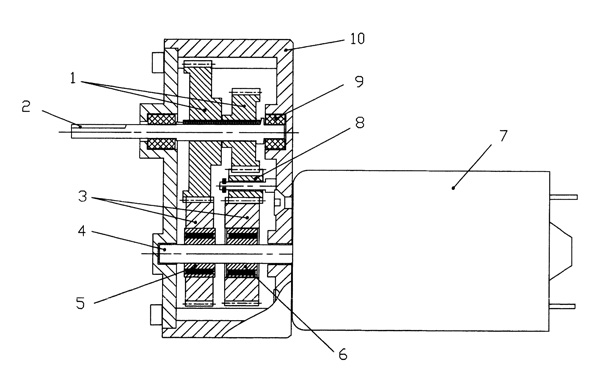 10
1
9
2
8
7
3
4
5
6